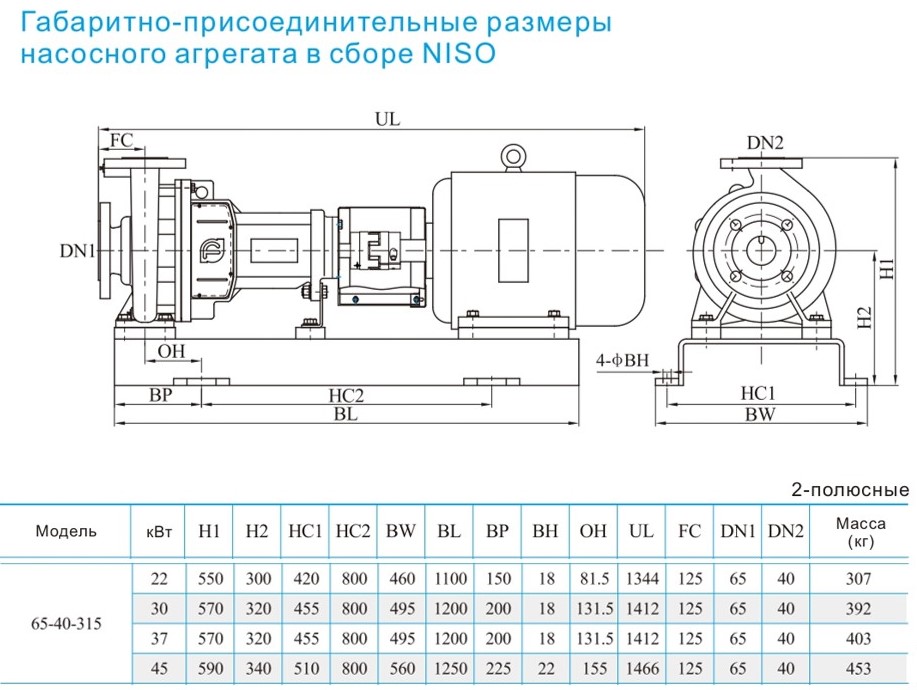 Габаритно-присоединительные размеры насосного агрегата в сборе NISO

UL
FC
DN1
OH
BP
HC2
BL
DN2
H1
H2
4-ϕBH
HC1
BW

2-полюсные

| Модель | кВт | H1 | H2 | HC1 | HC2 | BW | BL | BP | BH | OH | UL | FC | DN1 | DN2 | Масса (кг) |
|---|---|---|---|---|---|---|---|---|---|---|---|---|---|---|---|
| 65-40-315 | 22 | 550 | 300 | 420 | 800 | 460 | 1100 | 150 | 18 | 81.5 | 1344 | 125 | 65 | 40 | 307 |
| | 30 | 570 | 320 | 455 | 800 | 495 | 1200 | 200 | 18 | 131.5 | 1412 | 125 | 65 | 40 | 392 |
| | 37 | 570 | 320 | 455 | 800 | 495 | 1200 | 200 | 18 | 131.5 | 1412 | 125 | 65 | 40 | 403 |
| | 45 | 590 | 340 | 510 | 800 | 560 | 1250 | 225 | 22 | 155 | 1466 | 125 | 65 | 40 | 453 |